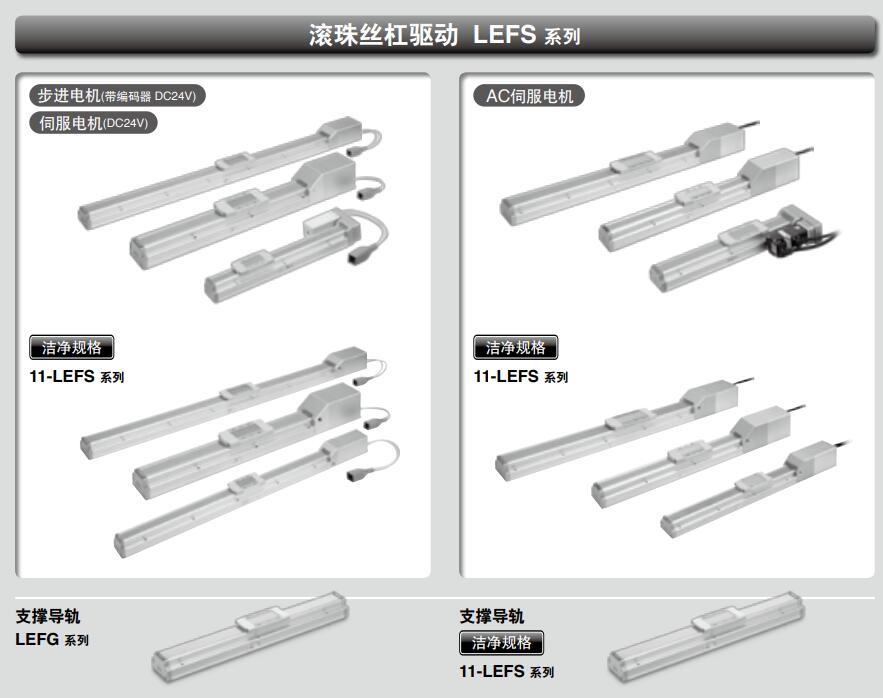 滚珠丝杠驱动 LEFS 系列

步进电机(带编码器 DC24V)
伺服电机(DC24V)

洁净规格
11-LEFS 系列

AC伺服电机

洁净规格
11-LEFS 系列

支撑导轨
LEFG 系列

支撑导轨
洁净规格
11-LEFS 系列